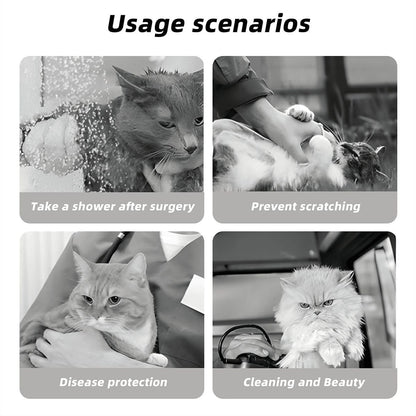 Usage scenarios

Take a shower after surgery

Prevent scratching

Disease protection

Cleaning and Beauty