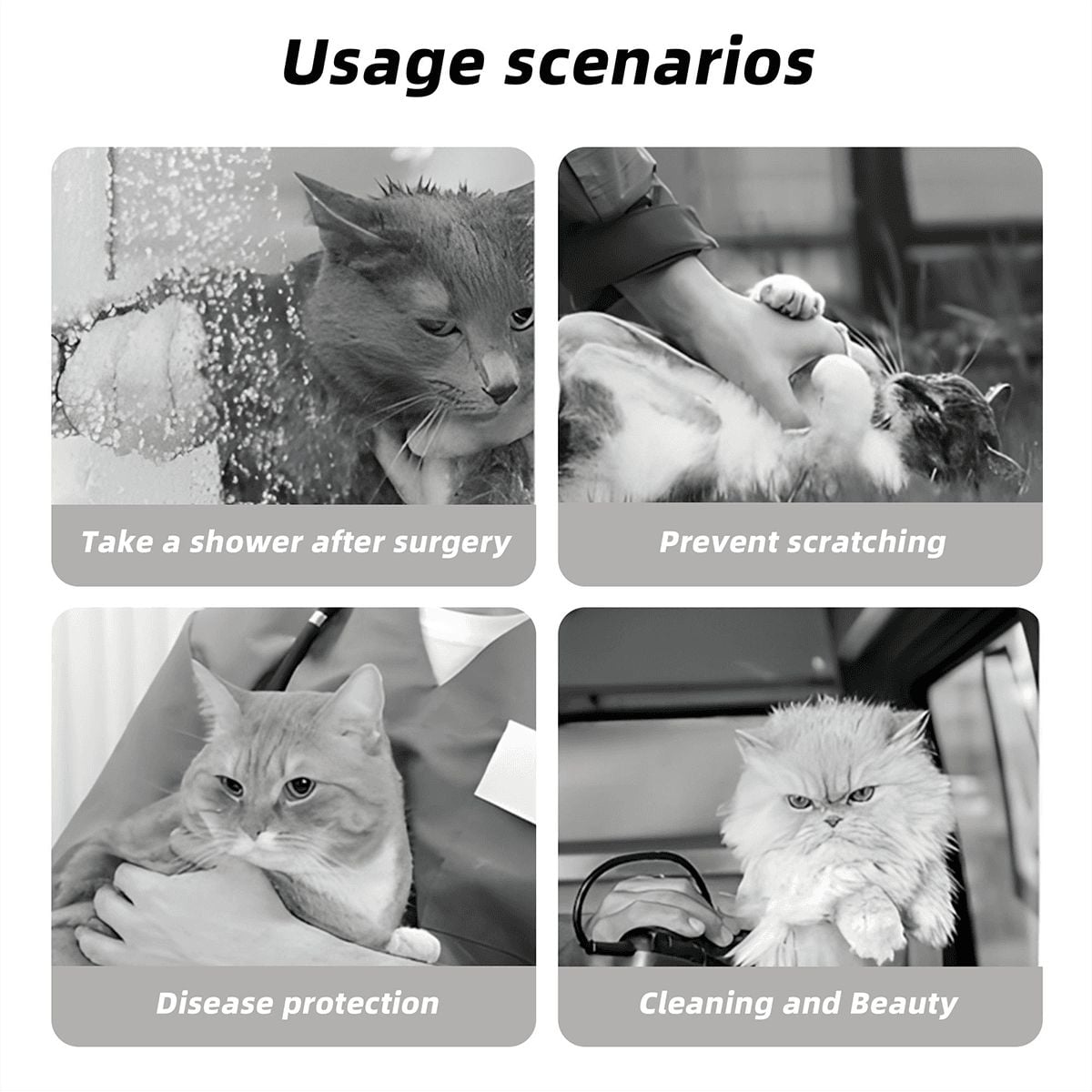 Usage scenarios

Take a shower after surgery

Prevent scratching

Disease protection

Cleaning and Beauty